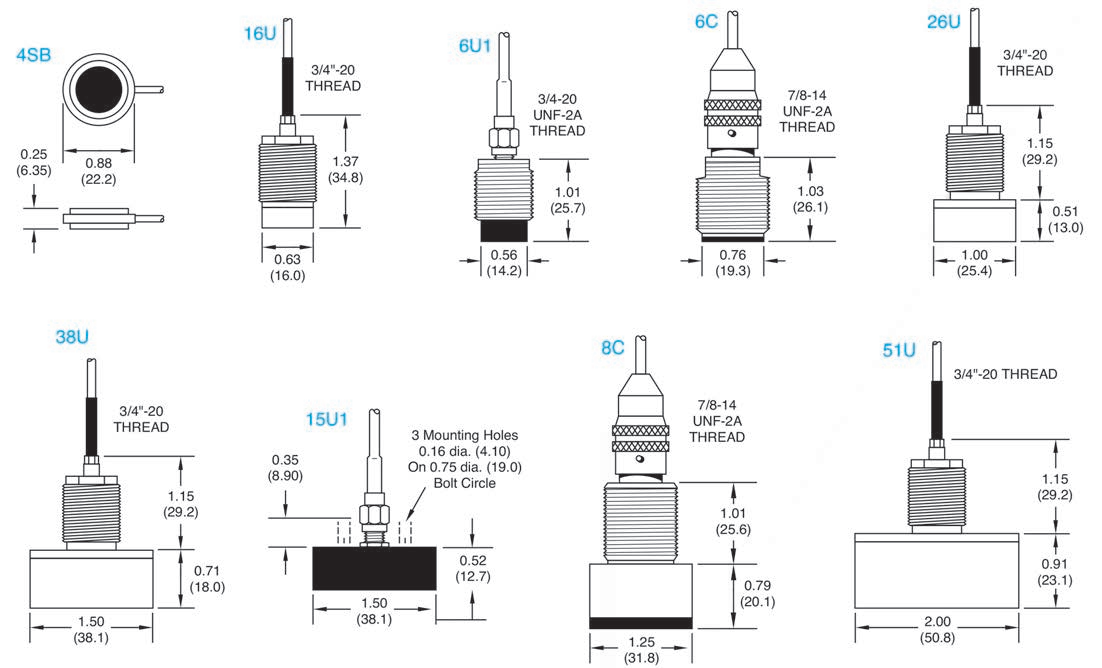 4SB

0.25
(6.35)

0.88
(22.2)

16U

3/4"-20
THREAD

1.37
(34.8)

0.63
(16.0)

6U1

3/4-20
UNF-2A
THREAD

1.01
(25.7)

0.56
(14.2)

6C

7/8-14
UNF-2A
THREAD

1.03
(26.1)

0.76
(19.3)

26U

3/4"-20
THREAD

1.15
(29.2)

0.51
(13.0)

1.00
(25.4)

38U

3/4"-20
THREAD

1.15
(29.2)

0.71
(18.0)

1.50
(38.1)

15U1

3 Mounting Holes
0.16 dia. (4.10)
On 0.75 dia. (19.0)
Bolt Circle

0.35
(8.90)

0.52
(12.7)

1.50
(38.1)

8C

7/8-14
UNF-2A
THREAD

1.01
(25.6)

0.79
(20.1)

1.25
(31.8)

51U

3/4"-20 THREAD

1.15
(29.2)

0.91
(23.1)

2.00
(50.8)